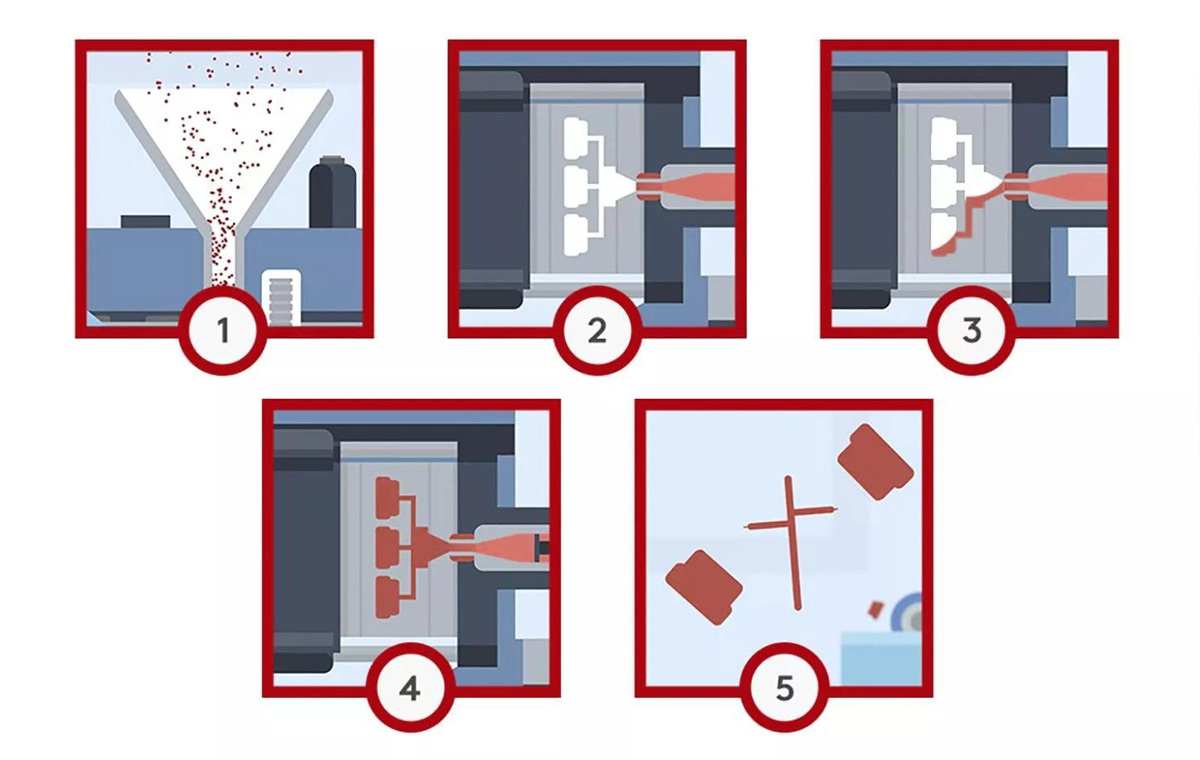 1
2
3
4
5