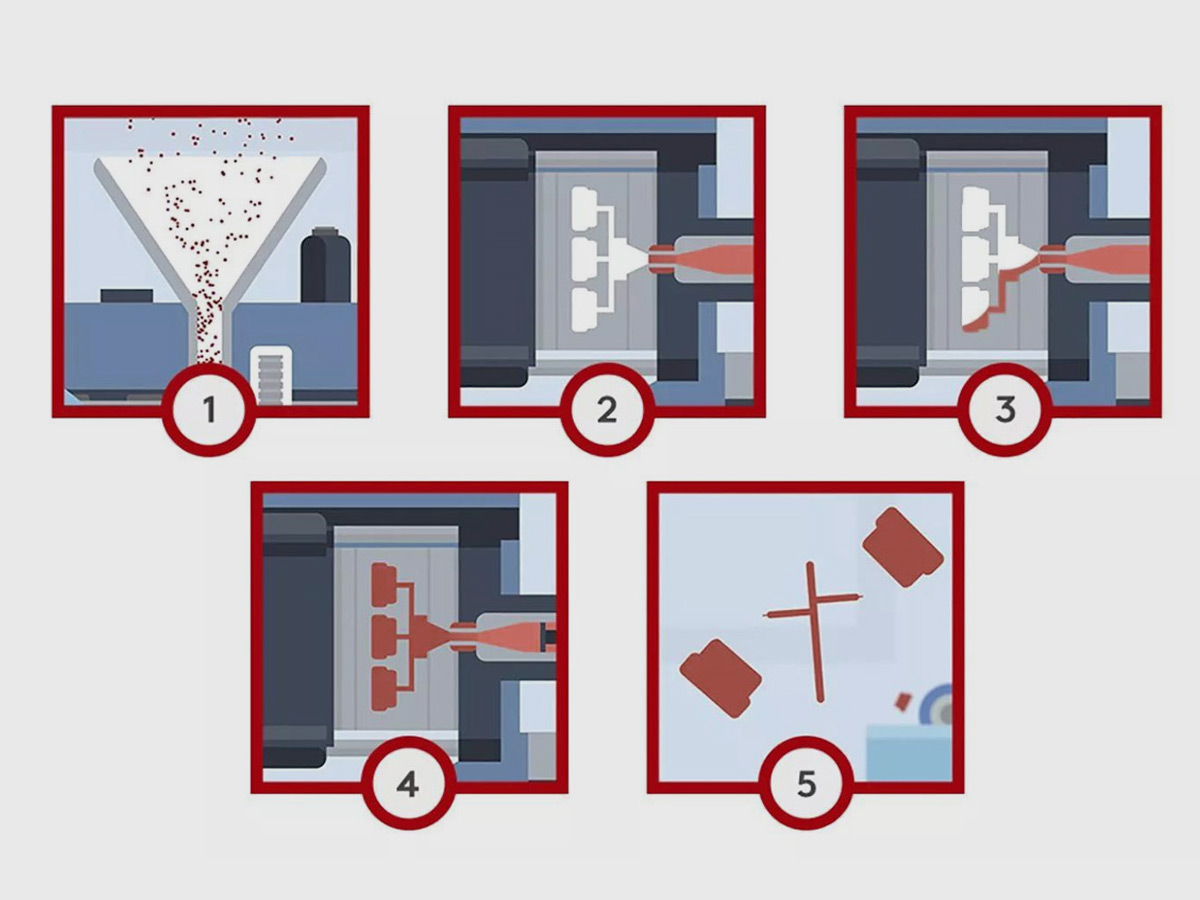 1

2

3

4

5